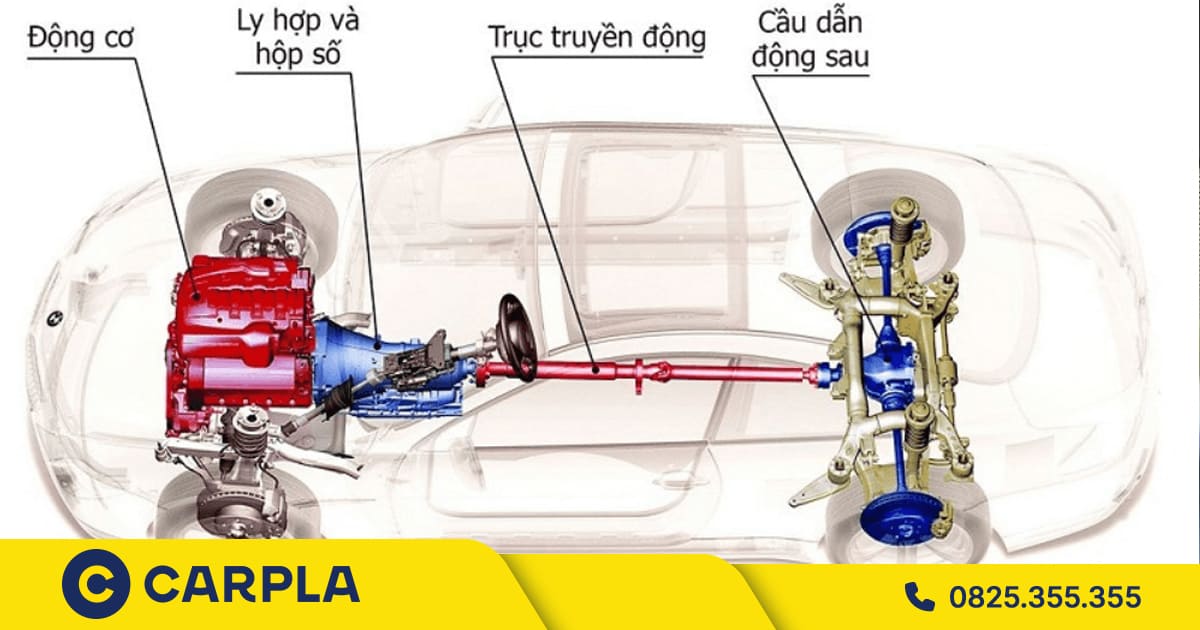 Động cơ

Ly hợp và hộp số

Trục truyền động

Cầu dẫn động sau

CARPLA

0825.355.355