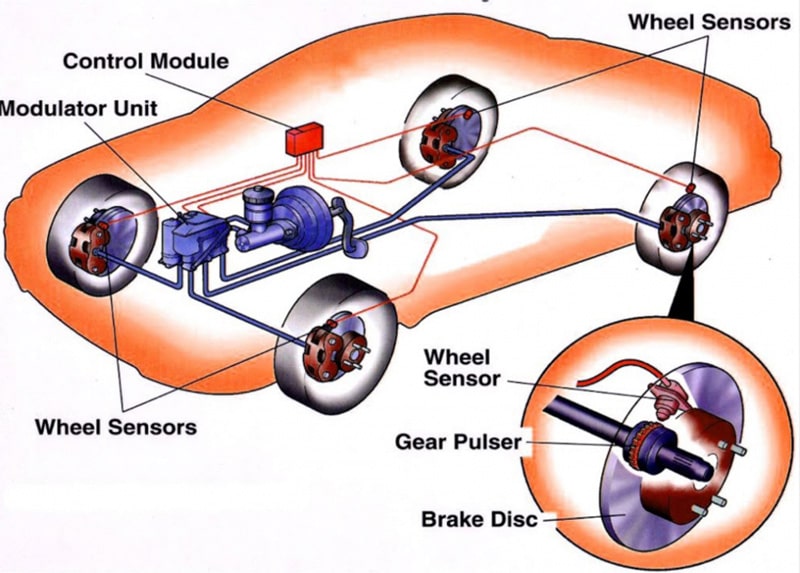 Wheel Sensors

Control Module

Modulator Unit

Wheel Sensors

Wheel Sensor

Gear Pulser

Brake Disc