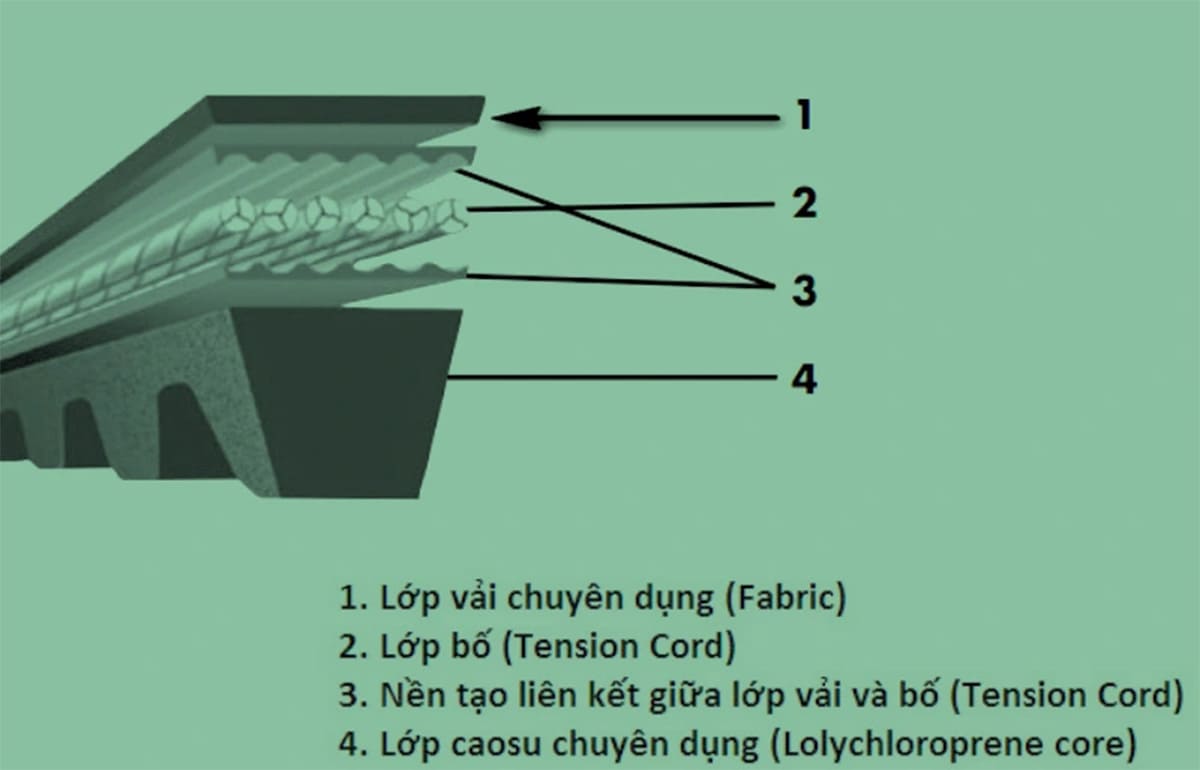 1
2
3
4

1. Lớp vải chuyên dụng (Fabric)
2. Lớp bố (Tension Cord)
3. Nền tạo liên kết giữa lớp vải và bố (Tension Cord)
4. Lớp caosu chuyên dụng (Lolychloroprene core)