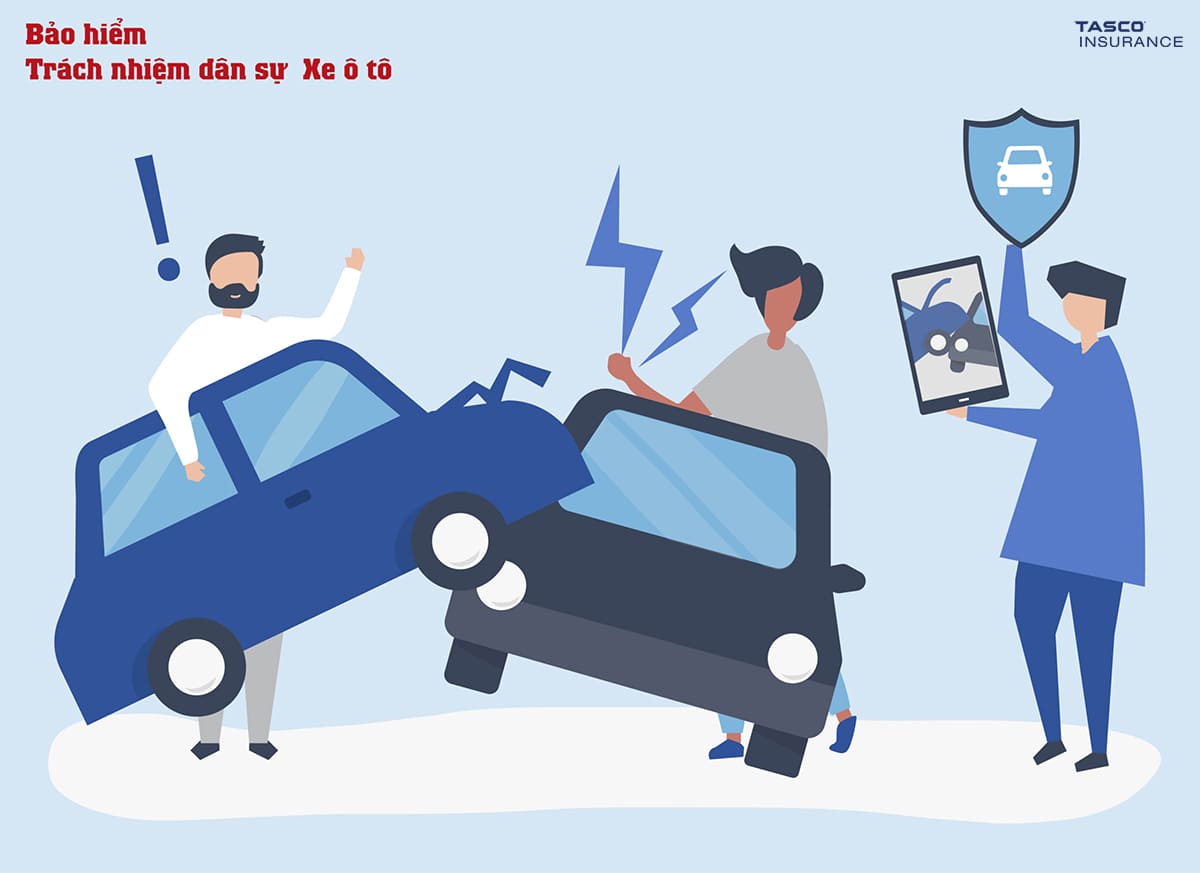 Bảo hiểm
Trách nhiệm dân sự Xe ô tô

TASCO
INSURANCE